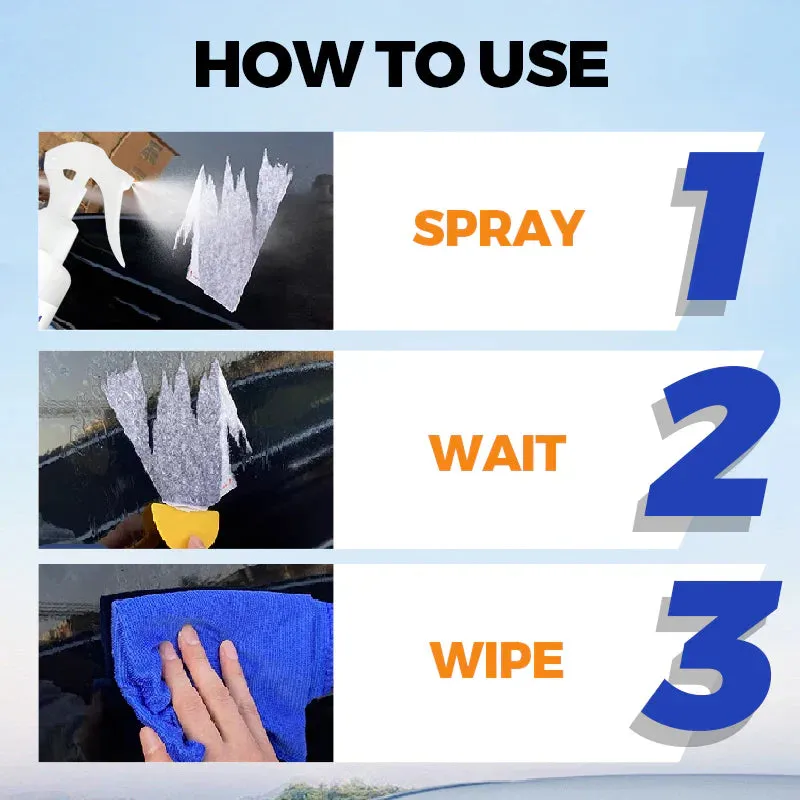 HOW TO USE

SPRAY 1

WAIT 2

WIPE 3